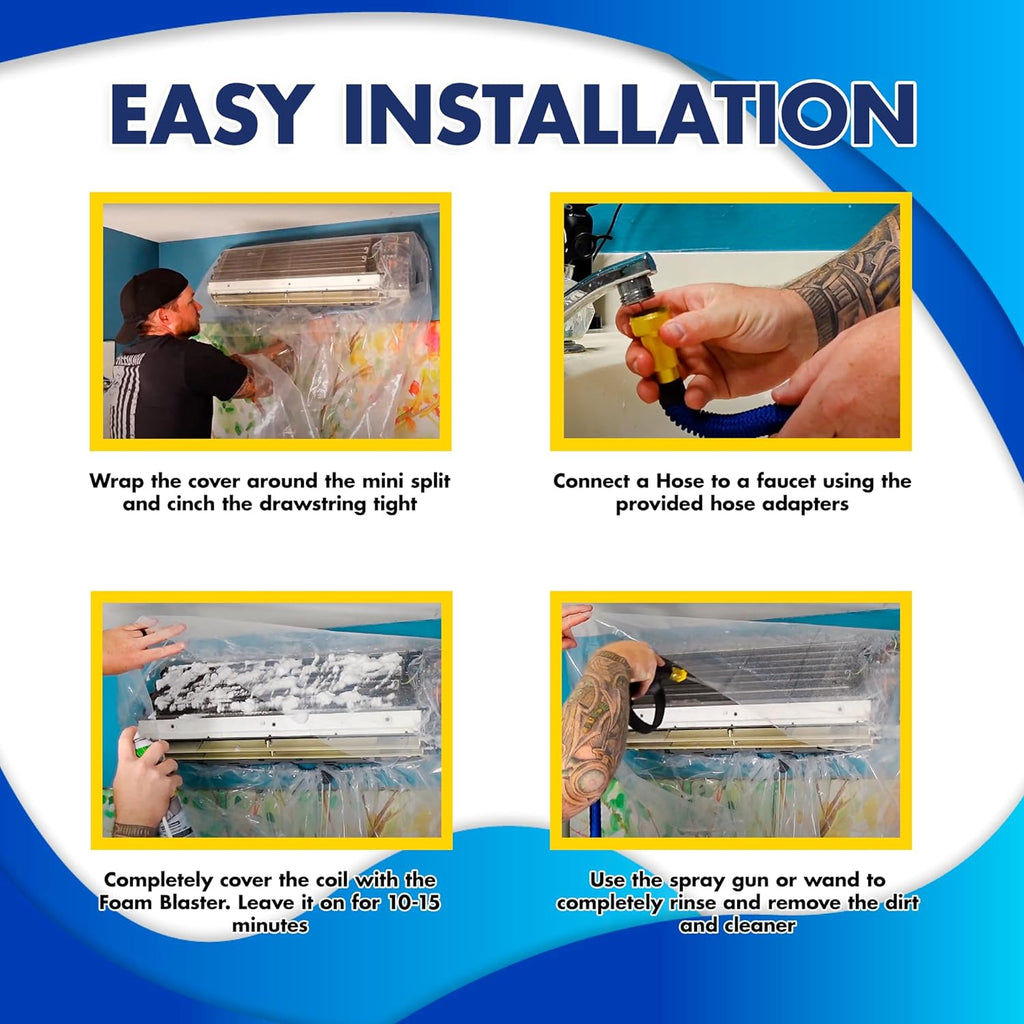 EASY INSTALLATION

Wrap the cover around the mini split and cinch the drawstring tight

Connect a Hose to a faucet using the provided hose adapters

Completely cover the coil with the Foam Blaster. Leave it on for 10-15 minutes

Use the spray gun or wand to completely rinse and remove the dirt and cleaner