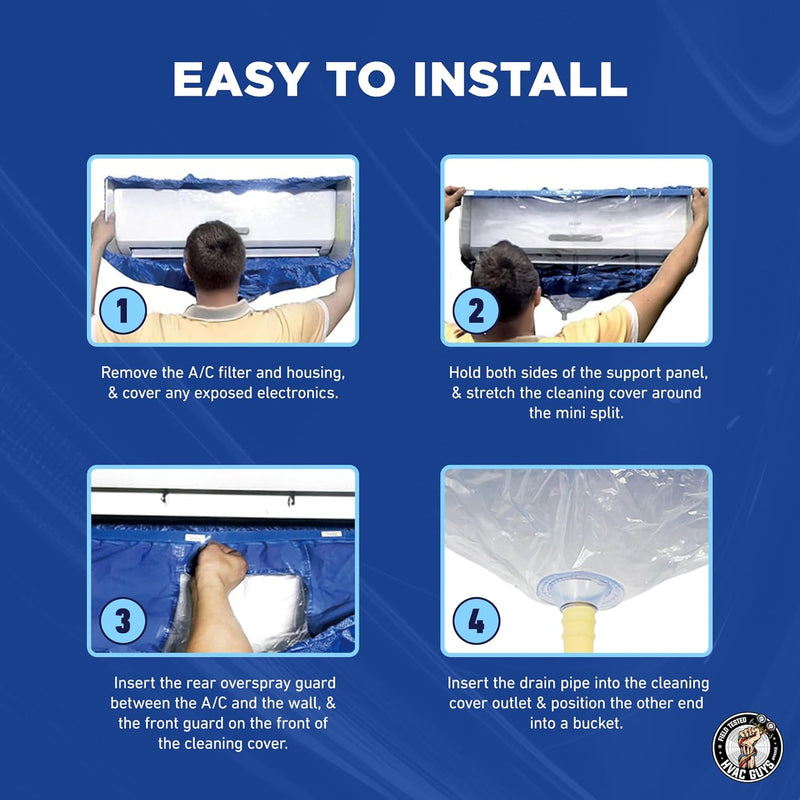 EASY TO INSTALL

1

Remove the A/C filter and housing, & cover any exposed electronics.

2

Hold both sides of the support panel, & stretch the cleaning cover around the mini split.

3

Insert the rear overspray guard between the A/C and the wall, & the front guard on the front of the cleaning cover.

4

Insert the drain pipe into the cleaning cover outlet & position the other end into a bucket.

FIELD TESTED
HVAC GUYS